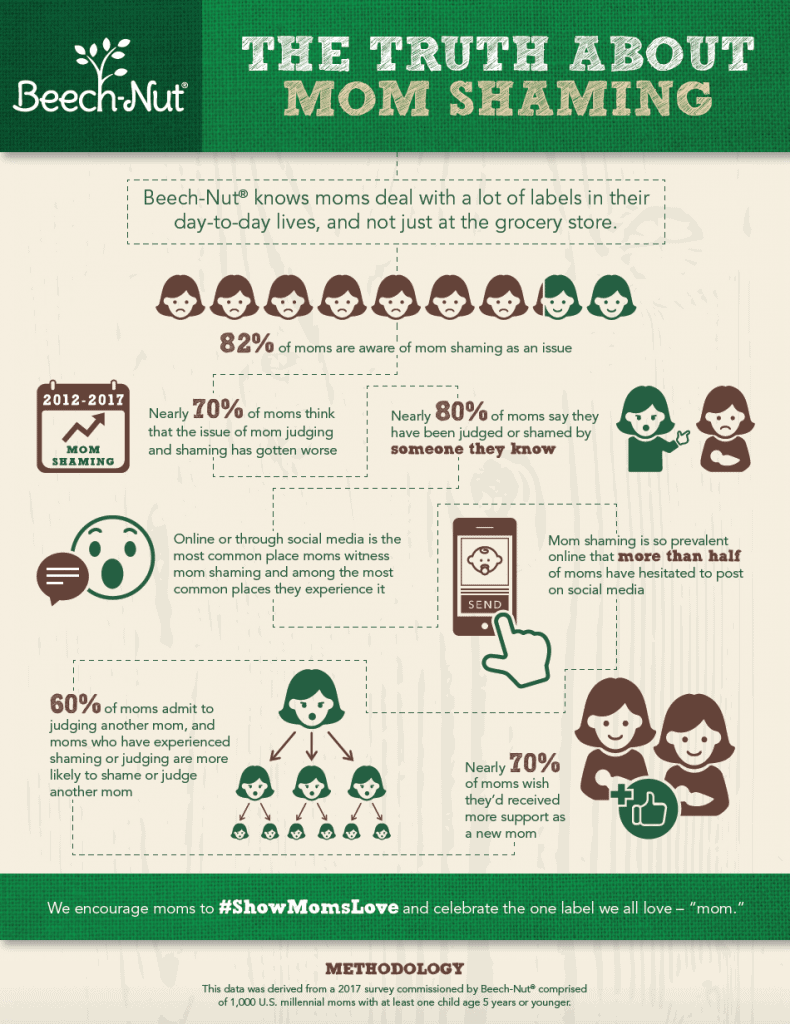 Beech-Nut®

THE TRUTH ABOUT MOM SHAMING

Beech-Nut® knows moms deal with a lot of labels in their day-to-day lives, and not just at the grocery store.

82% of moms are aware of mom shaming as an issue

2012-2017 MOM SHAMING

Nearly 70% of moms think that the issue of mom judging and shaming has gotten worse

Nearly 80% of moms say they have been judged or shamed by someone they know

Online or through social media is the most common place moms witness mom shaming and among the most common places they experience it

SEND

Mom shaming is so prevalent online that more than half of moms have hesitated to post on social media

60% of moms admit to judging another mom, and moms who have experienced shaming or judging are more likely to shame or judge another mom

Nearly 70% of moms wish they'd received more support as a new mom

We encourage moms to #ShowMomsLove and celebrate the one label we all love – "mom."

METHODOLOGY

This data was derived from a 2017 survey commissioned by Beech-Nut® comprised of 1,000 U.S. millennial moms with at least one child age 5 years or younger.